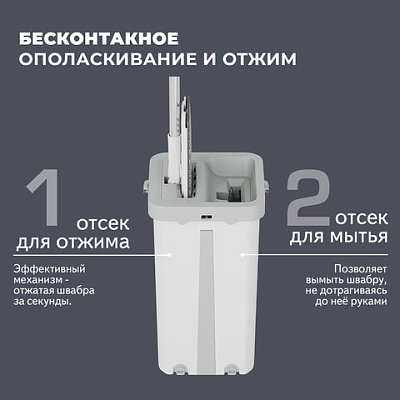 БЕСКОНТАКНОЕ
ОПОЛАСКИВАНИЕ И ОТЖИМ

1 отсек
для отжима

Эффективный механизм - отжатая швабра за секунды.

2 отсек
для мытья

Позволяет вымыть швабру, не дотрагиваясь до неё руками